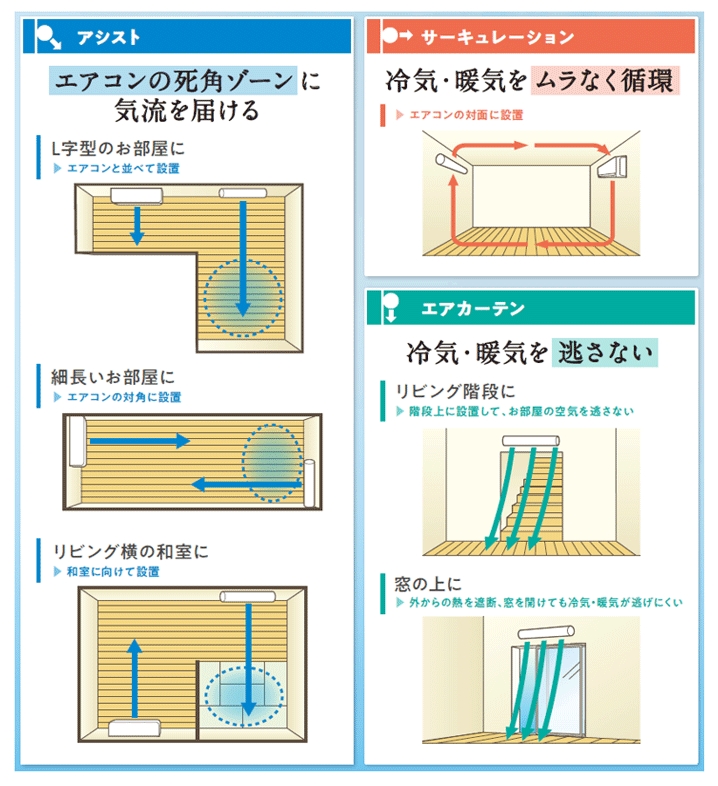 アシスト

エアコンの死角ゾーンに気流を届ける

L字型のお部屋に
▶ エアコンと並べて設置

細長いお部屋に
▶ エアコンの対角に設置

リビング横の和室に
▶ 和室に向けて設置

サーキュレーション

冷気・暖気をムラなく循環

▶ エアコンの対面に設置

エアカーテン

冷気・暖気を逃さない

リビング階段に
▶ 階段上に設置して、お部屋の空気を逃さない

窓の上に
▶ 外からの熱を遮断、窓を開けても冷気・暖気が逃げにくい